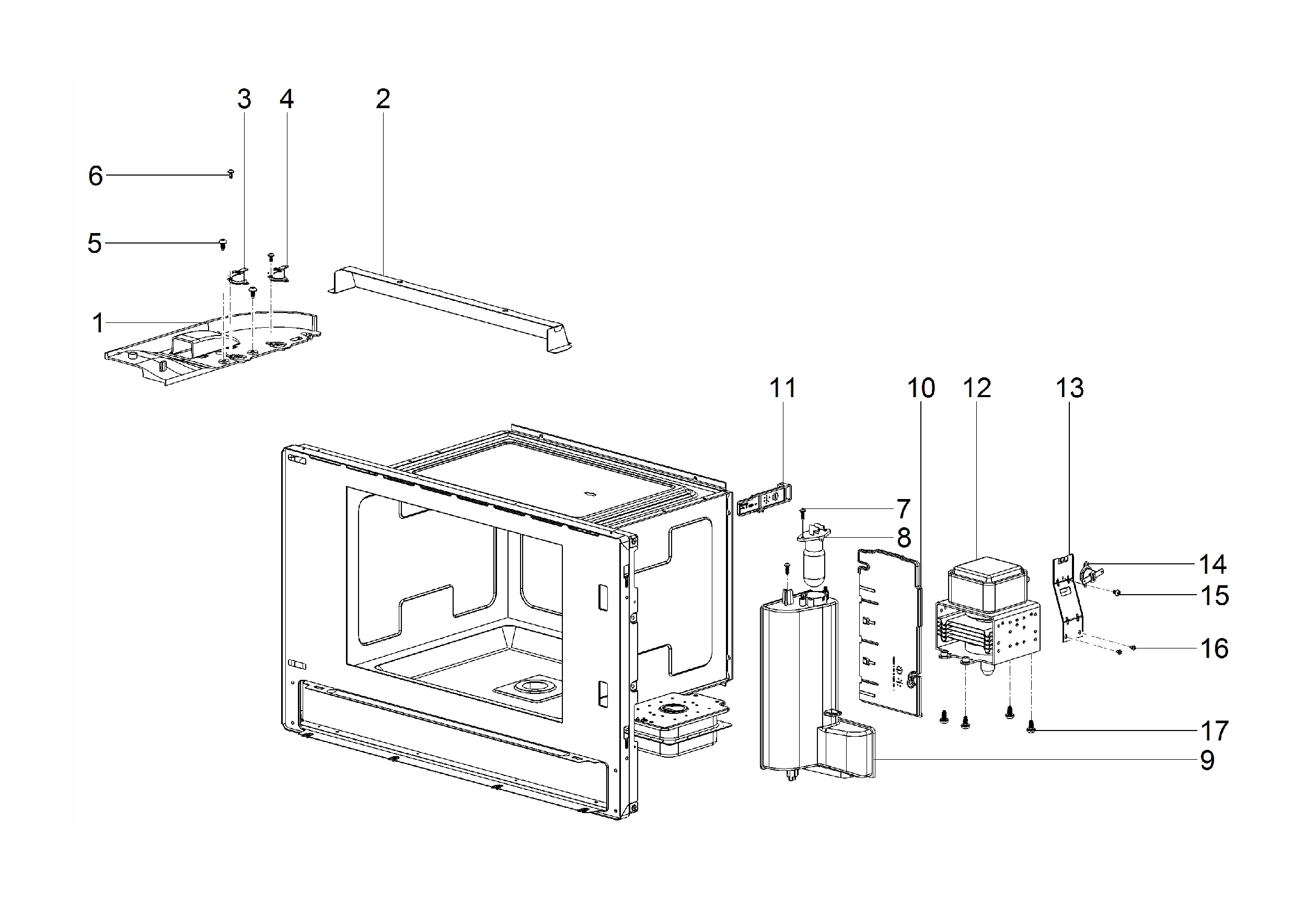 3 4 2

6

5

1

11 10 12 13

7

8

14

15

16

17

9