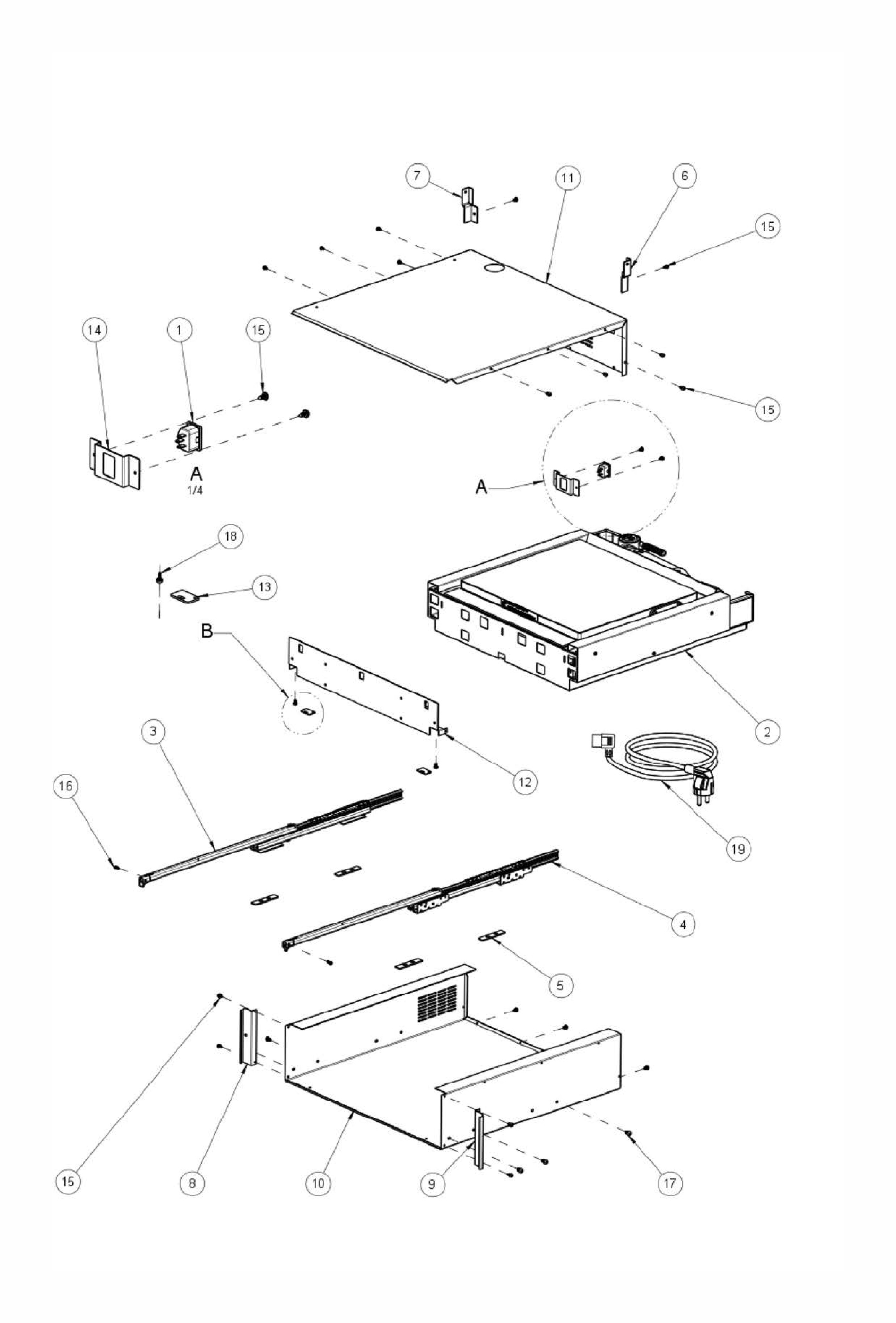 7
11
6
15
14
1
15
15
A
1/4
A
18
13
B
2
3
12
16
19
4
5
15
8
10
9
17