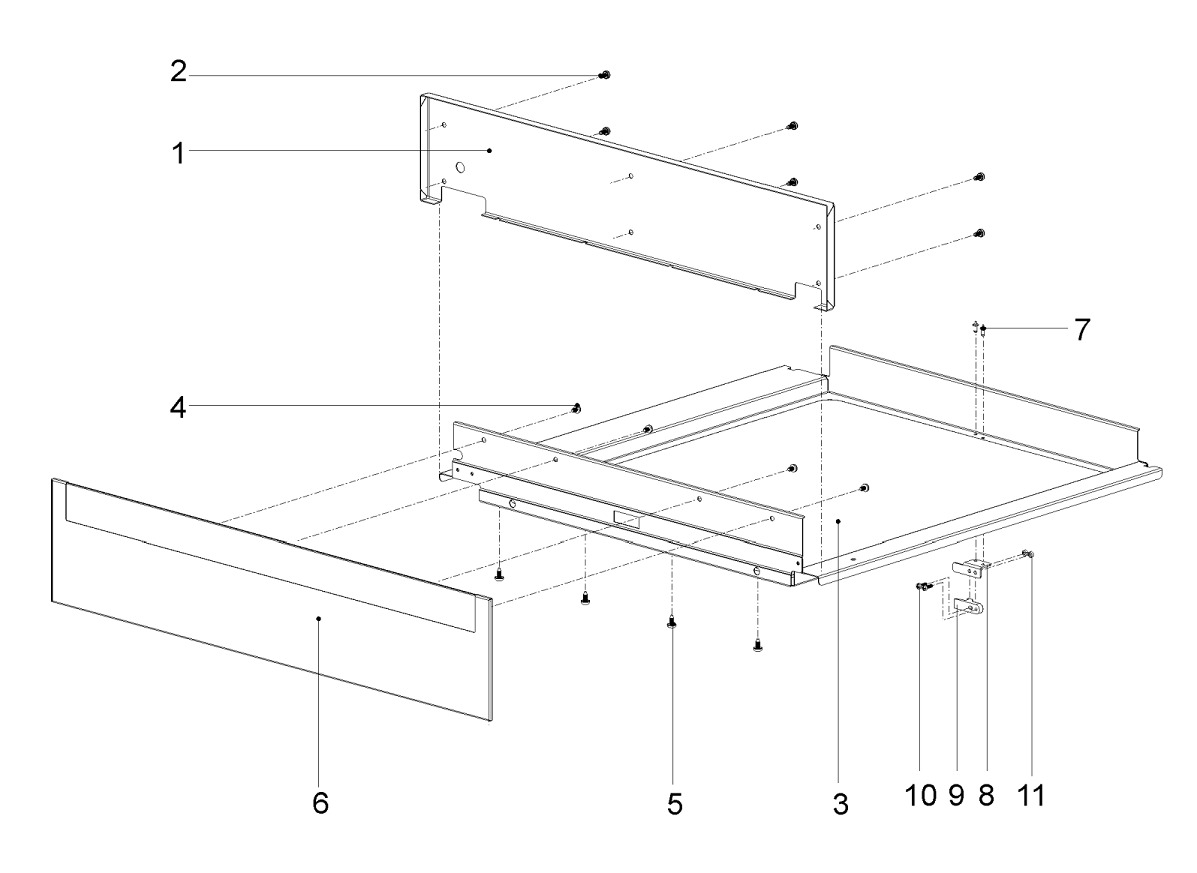 2
1
7
4
6
5
3
10
9
8
11