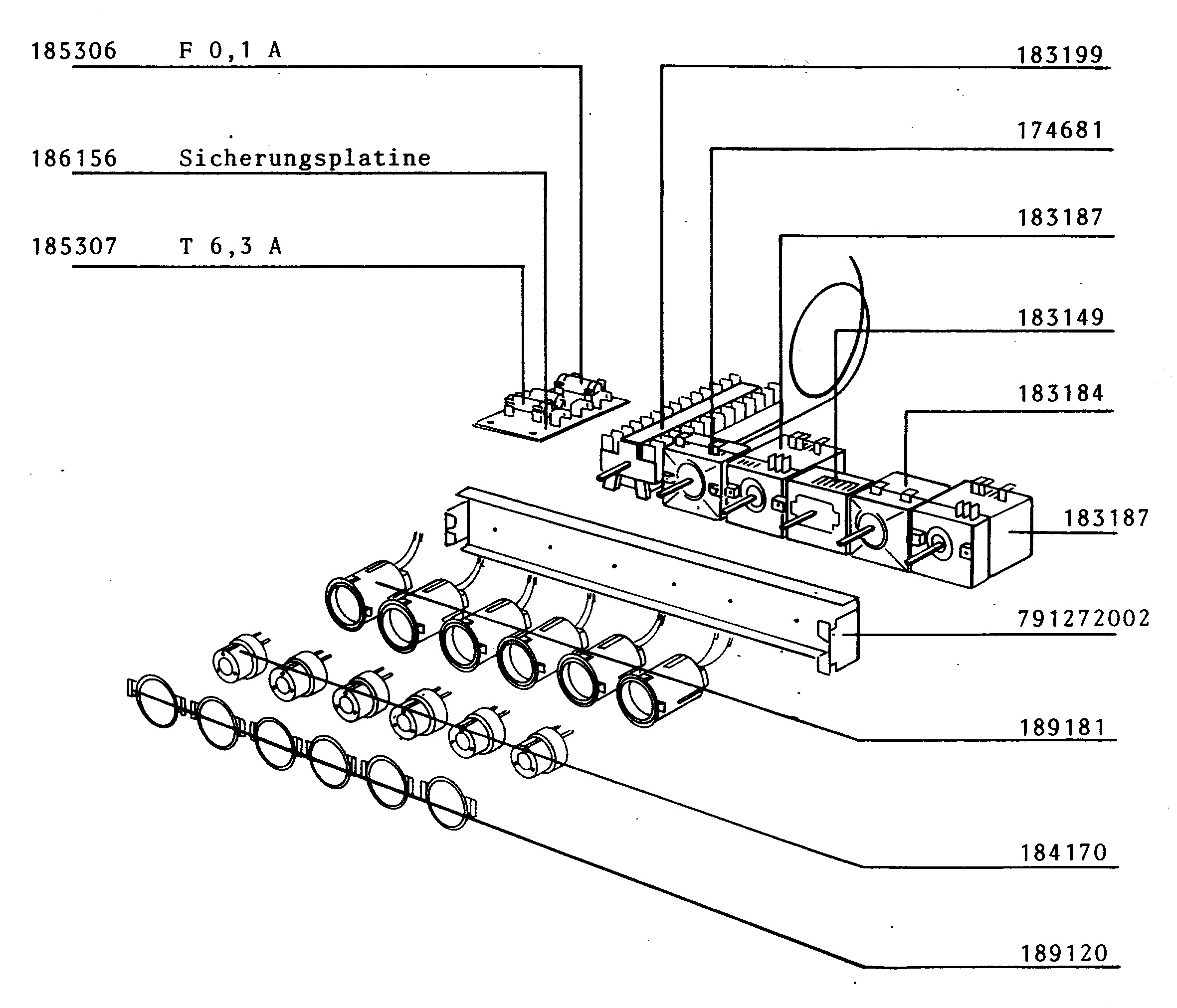 185306 F 0,1 A

186156 Sicherungsplatine

185307 T 6,3 A

183199

174681

183187

183149

183184

183187

791272002

189181

184170

189120