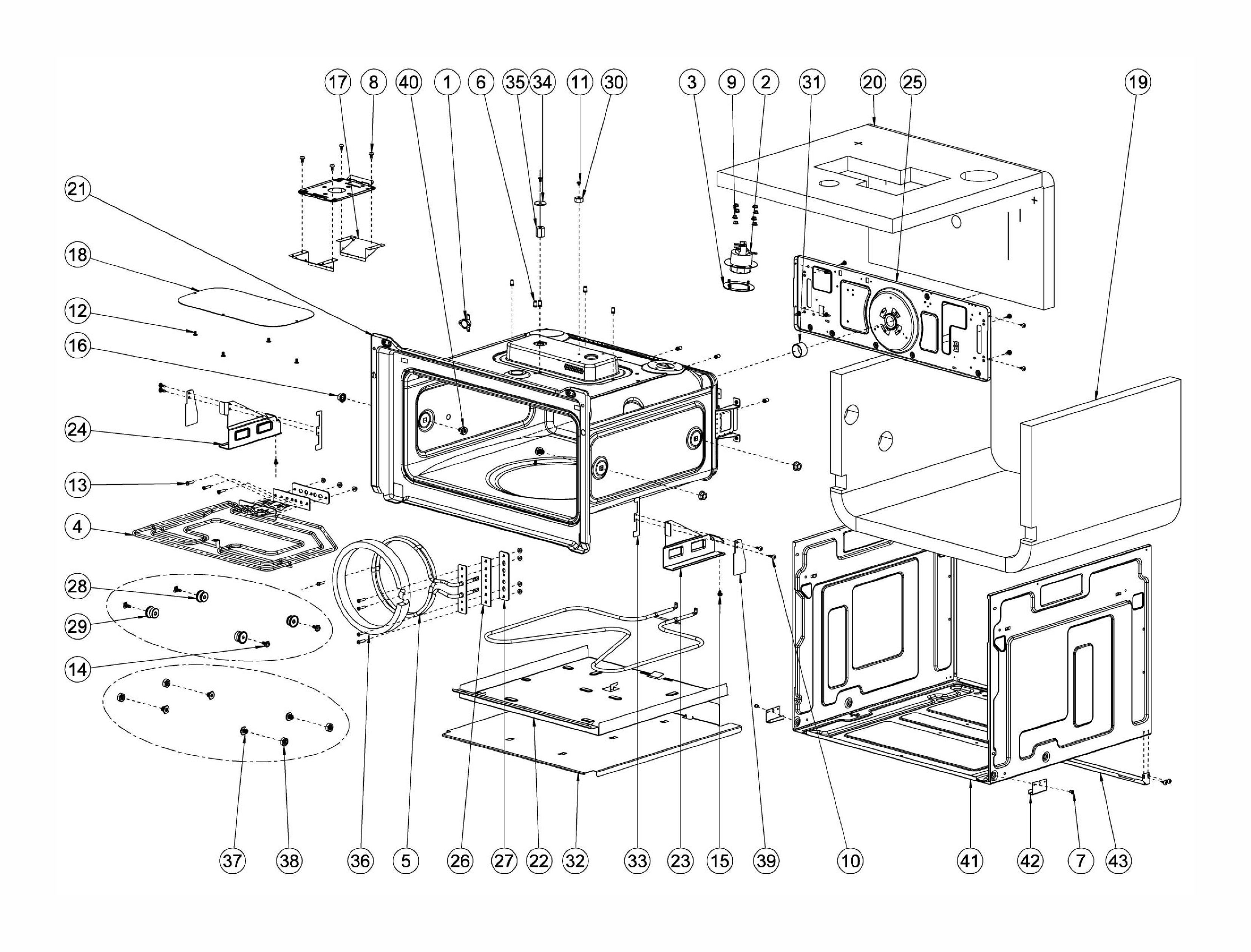 17 8 40 1 6 35 34 11 30 3 9 2 31 20 25 19

21

18

12

16

24

13

4

28

29

14

37 38 36 5 26 27 22 32 33 23 15 39 10 41 42 7 43