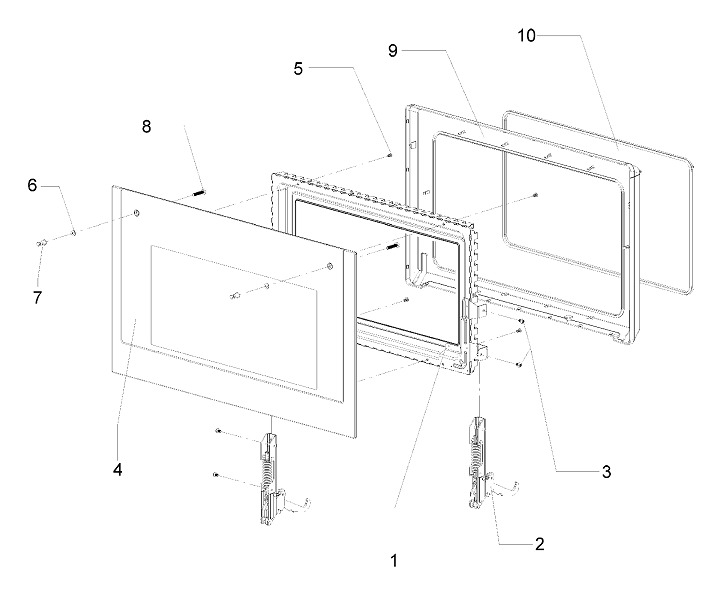 10
9
5
8
6
7
4
3
2
1