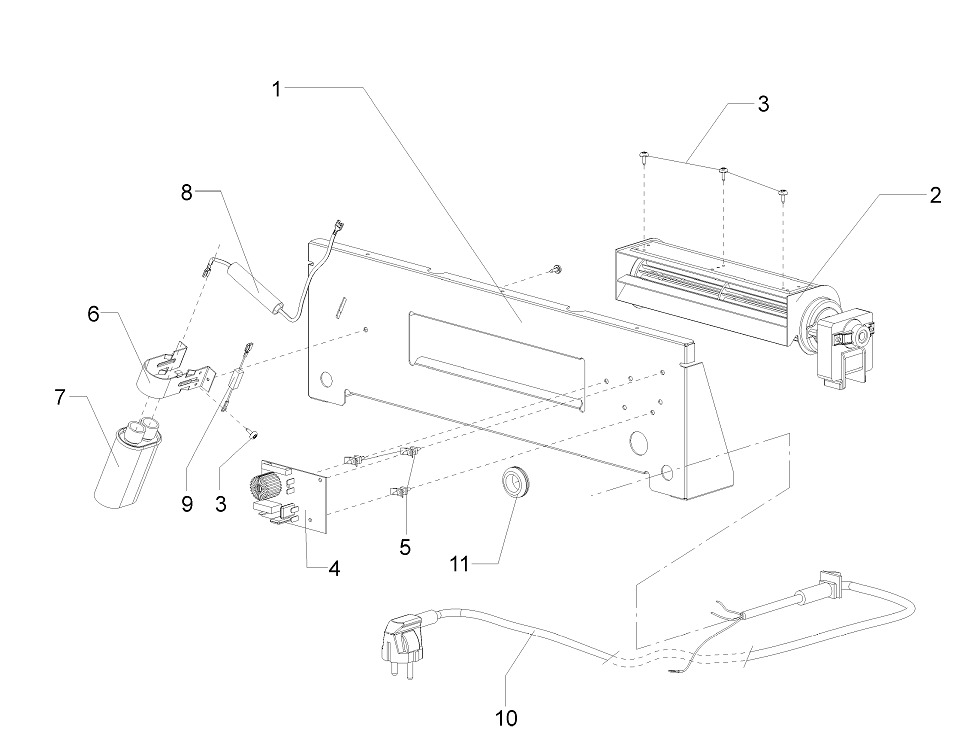 1
3
2
8
6
7
9
3
4
5
11
10