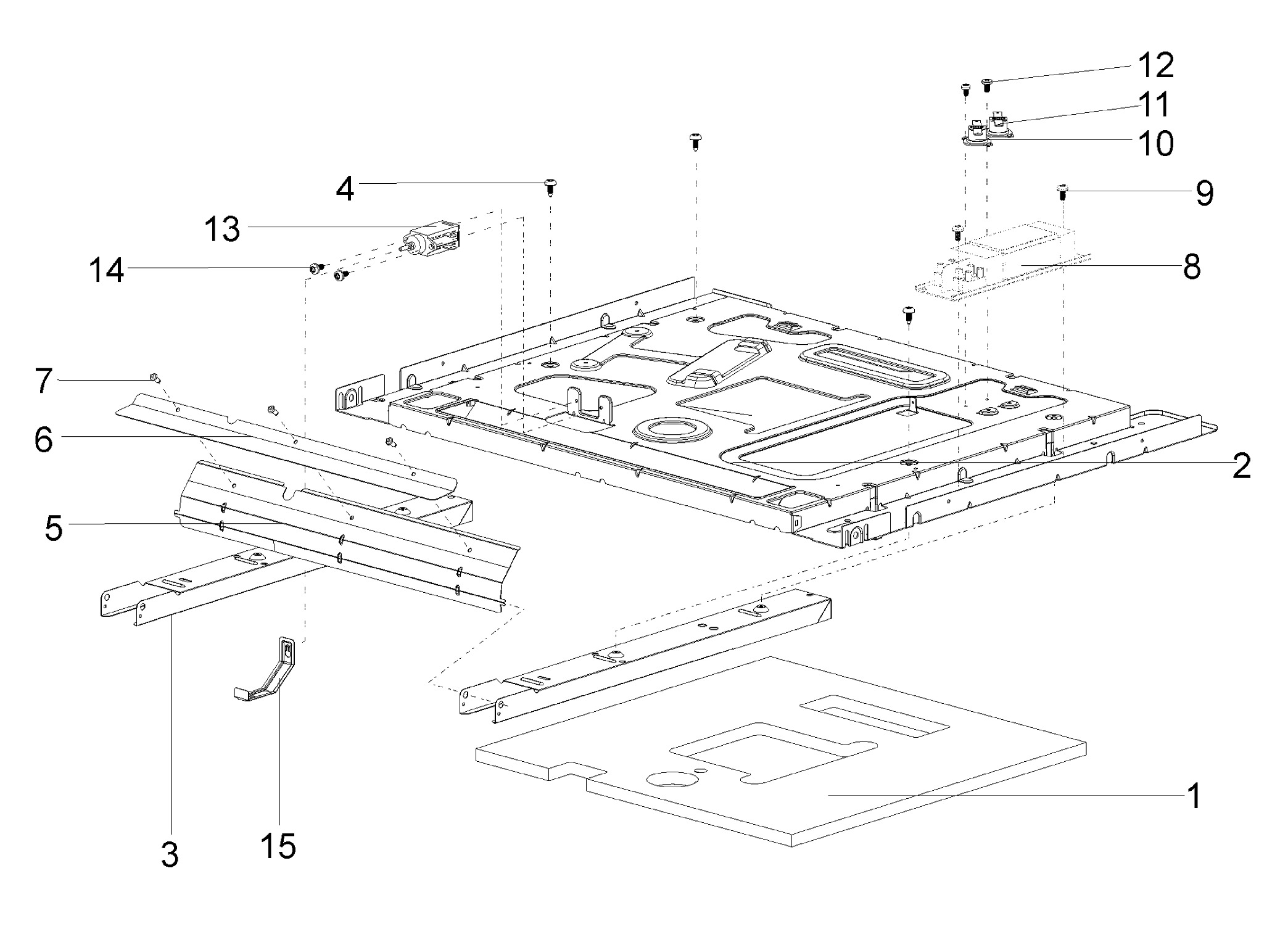 12
11
10
4
9
13
14
8
7
6
2
5
1
3
15