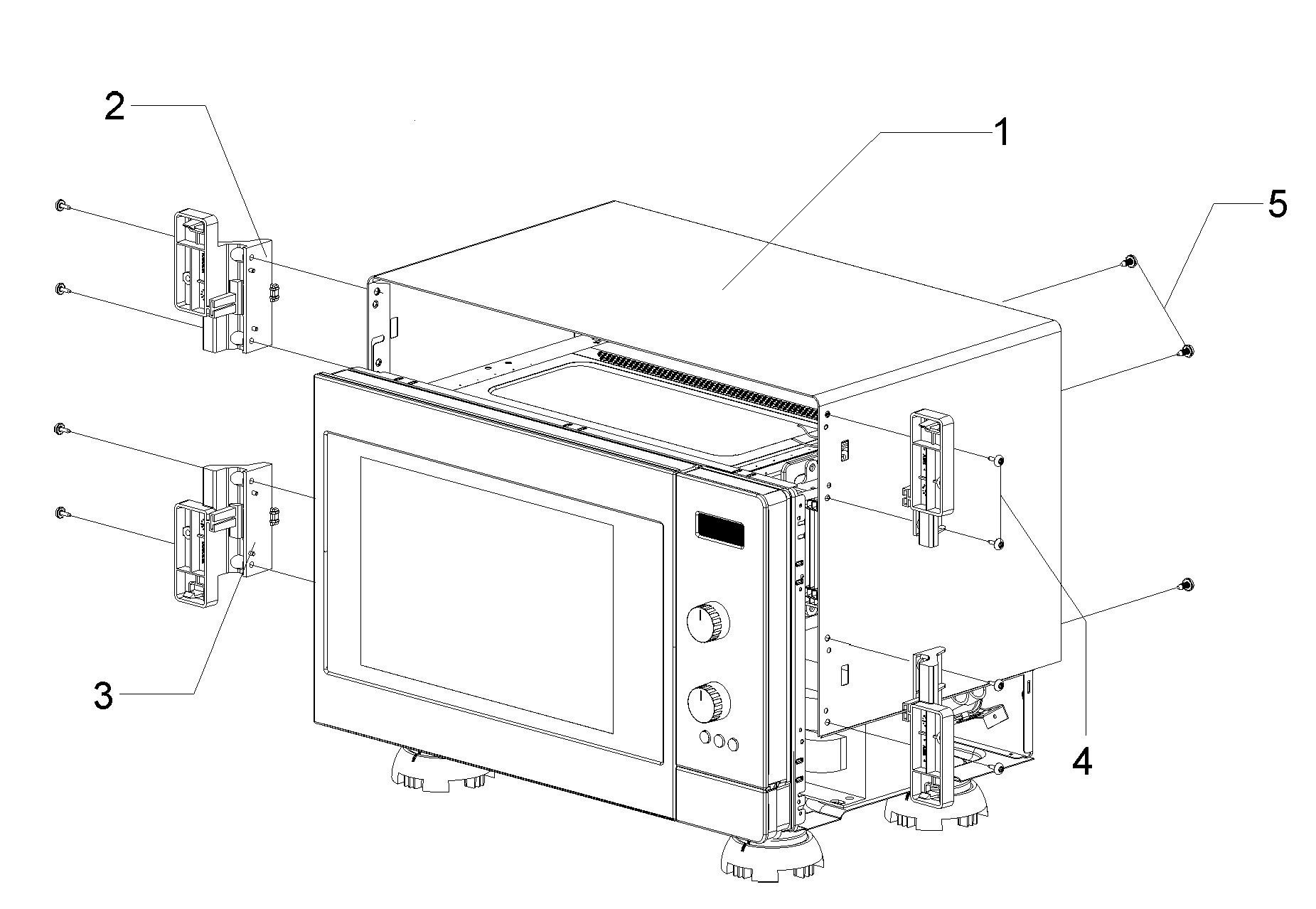 2
1
5
3
4