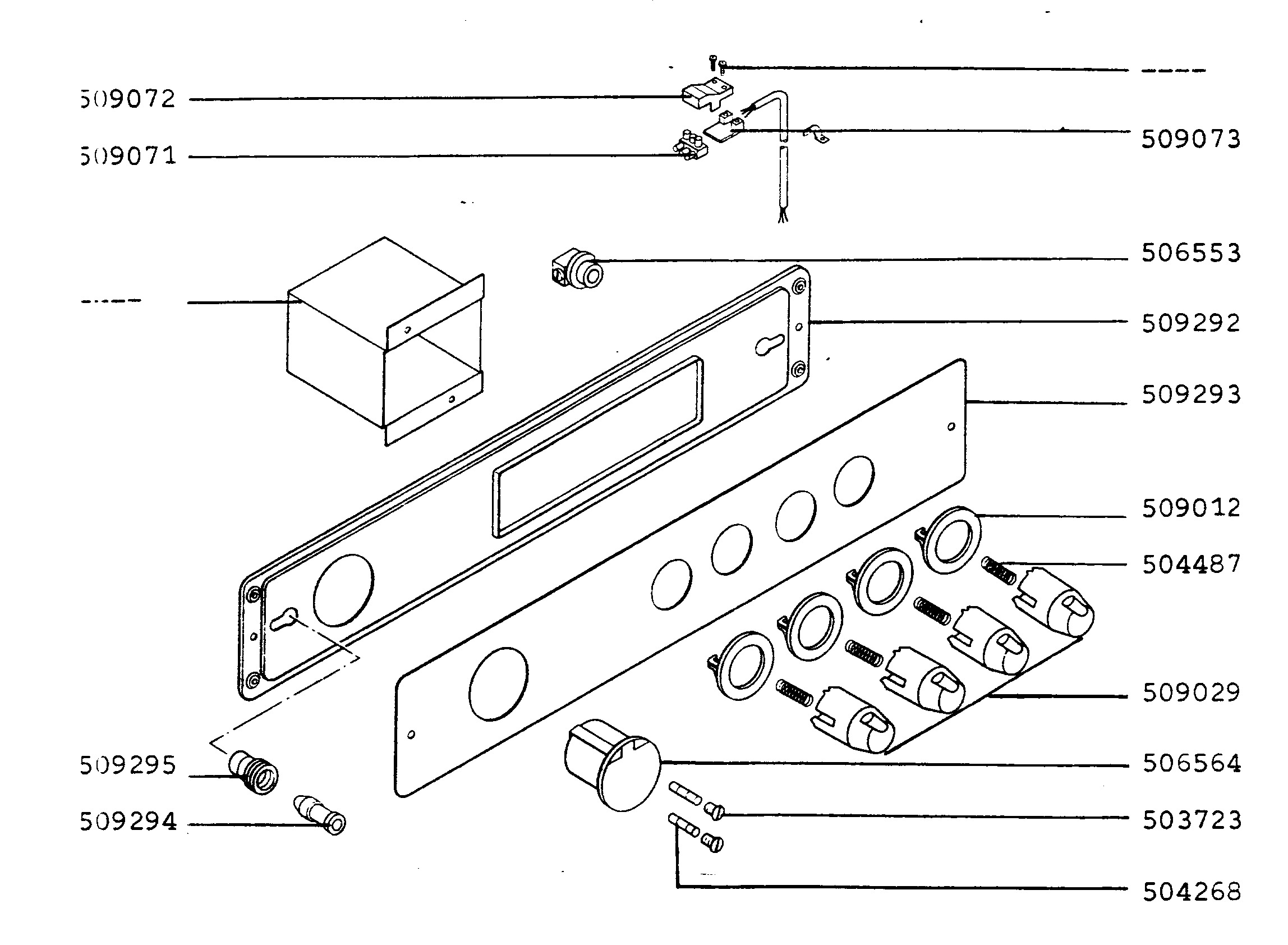 509072
509071
----
509295
509294
----
509073
506553
509292
509293
509012
504487
509029
506564
503723
504268