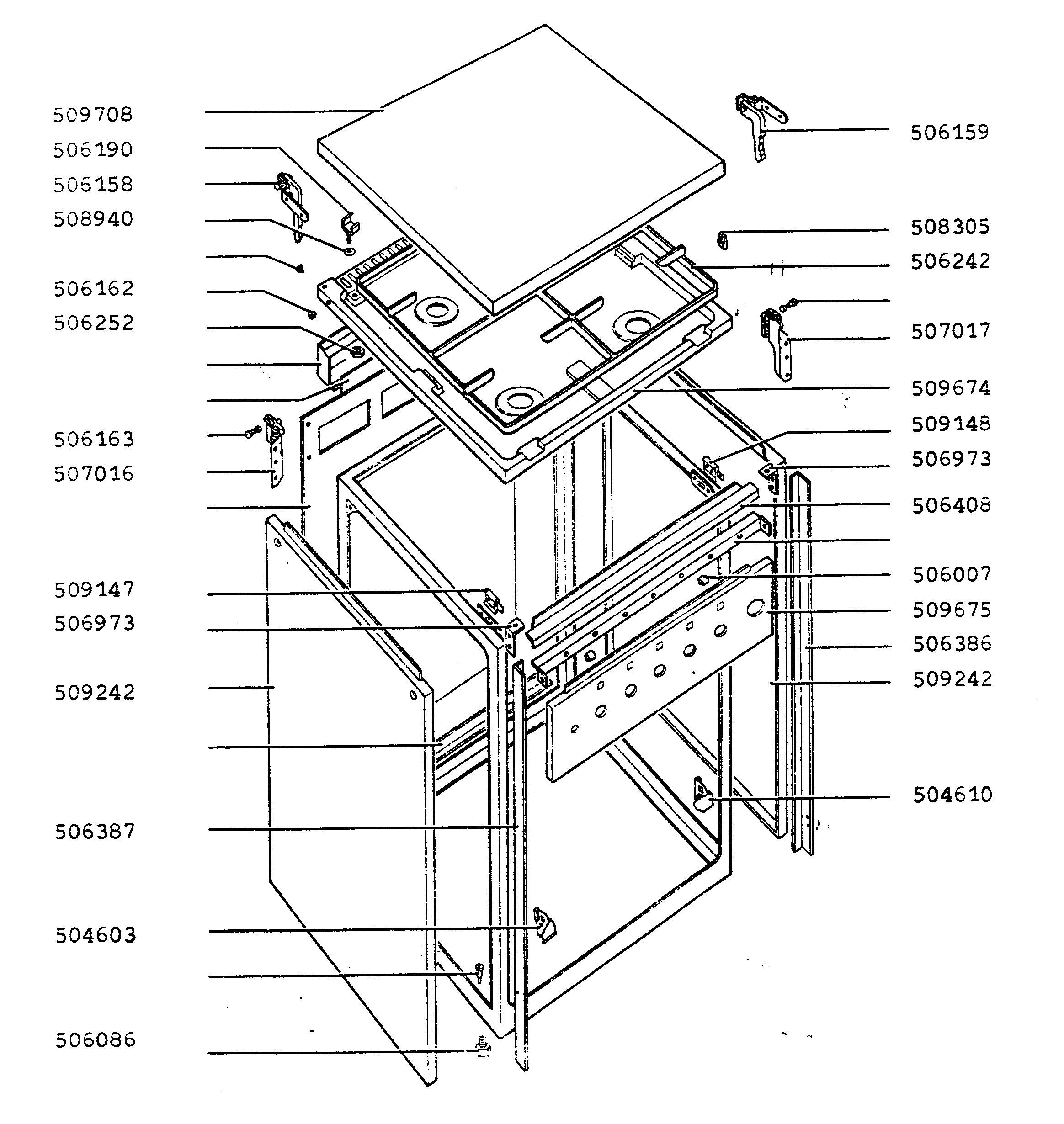 509708
506190
506158
508940
506162
506252
506163
507016
509147
506973
509242
506387
504603
506086
506159
508305
506242
507017
509674
509148
506973
506408
506007
509675
506386
509242
504610