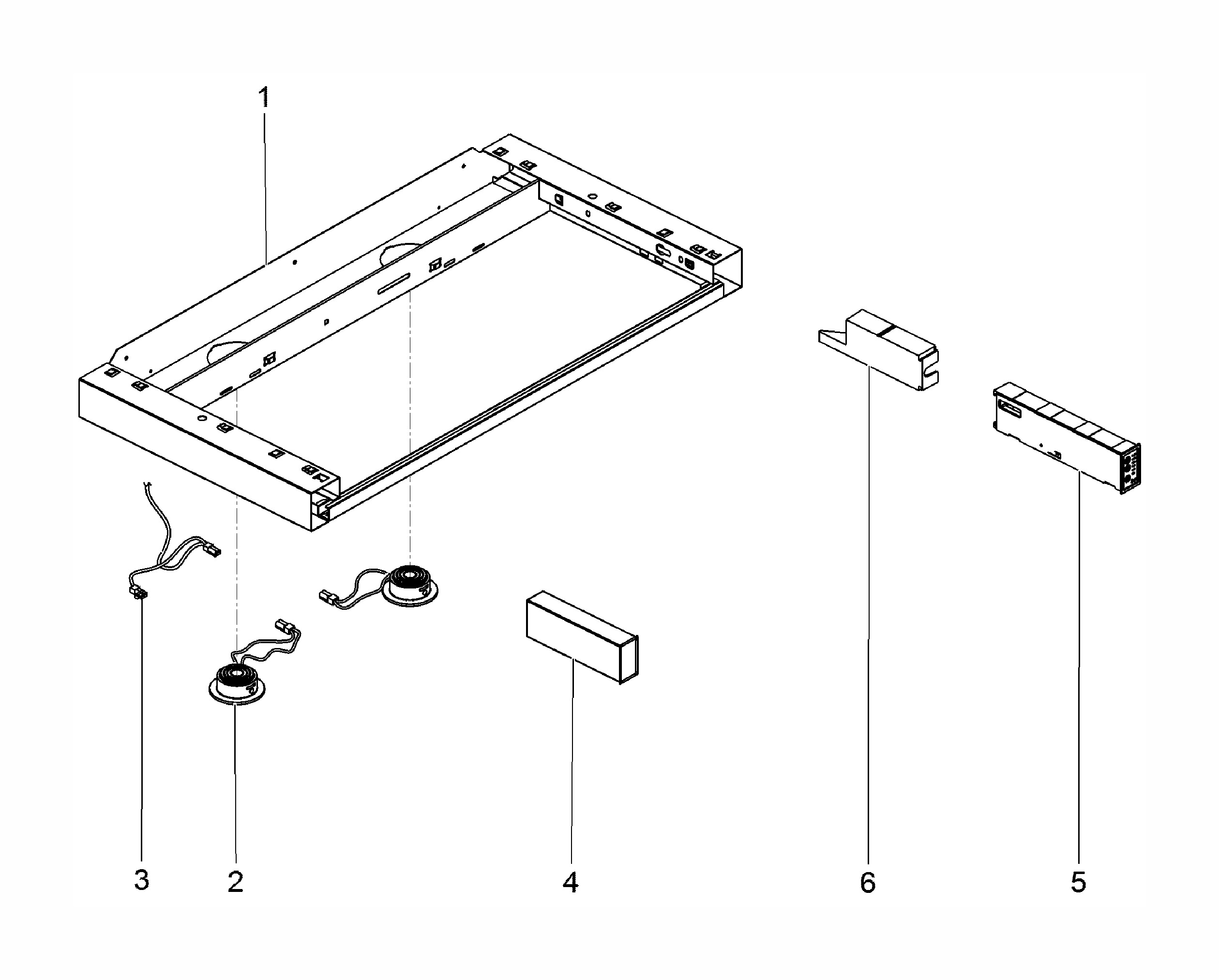 1

3
2
4
6
5