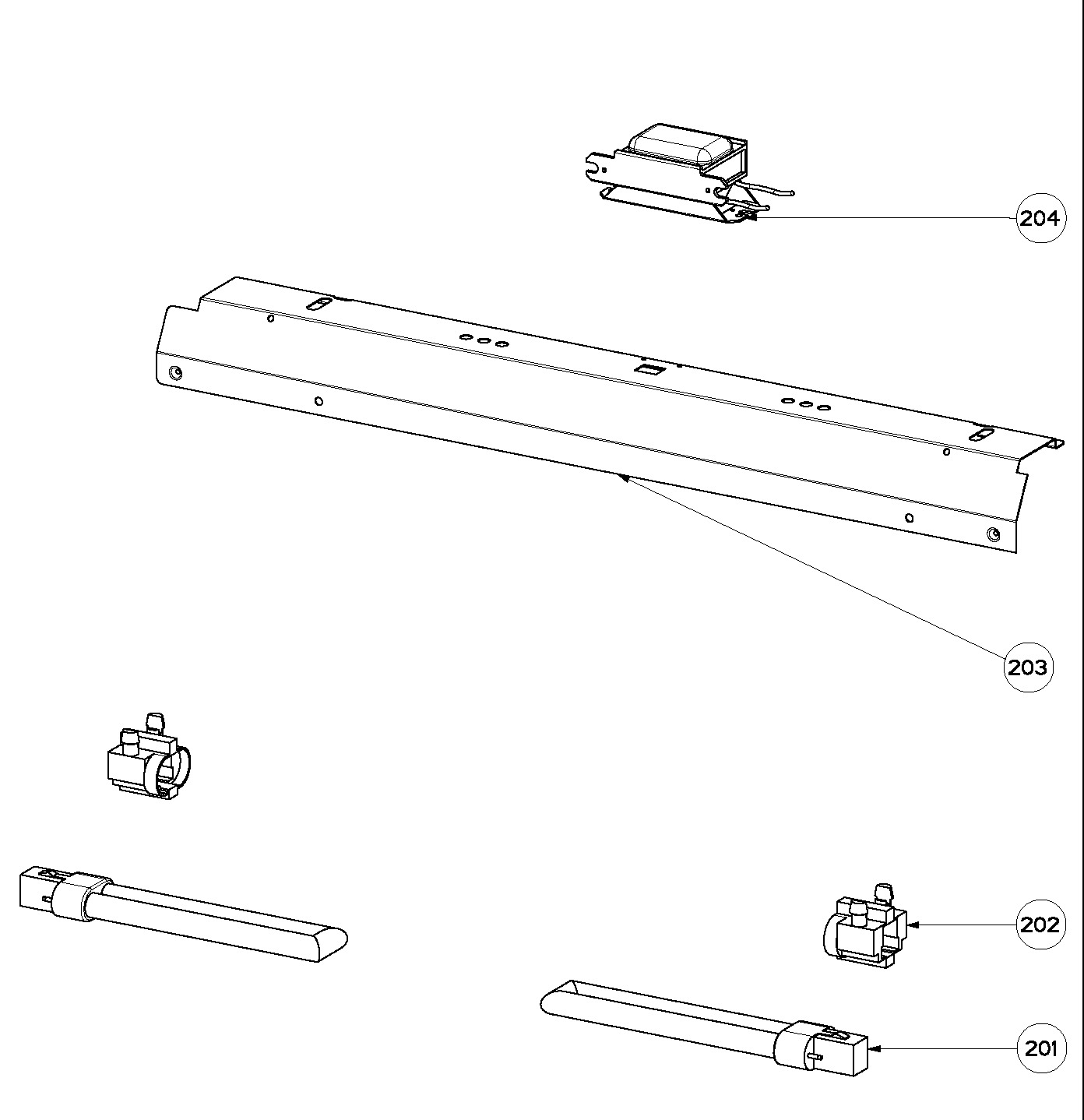 204

203

202

201