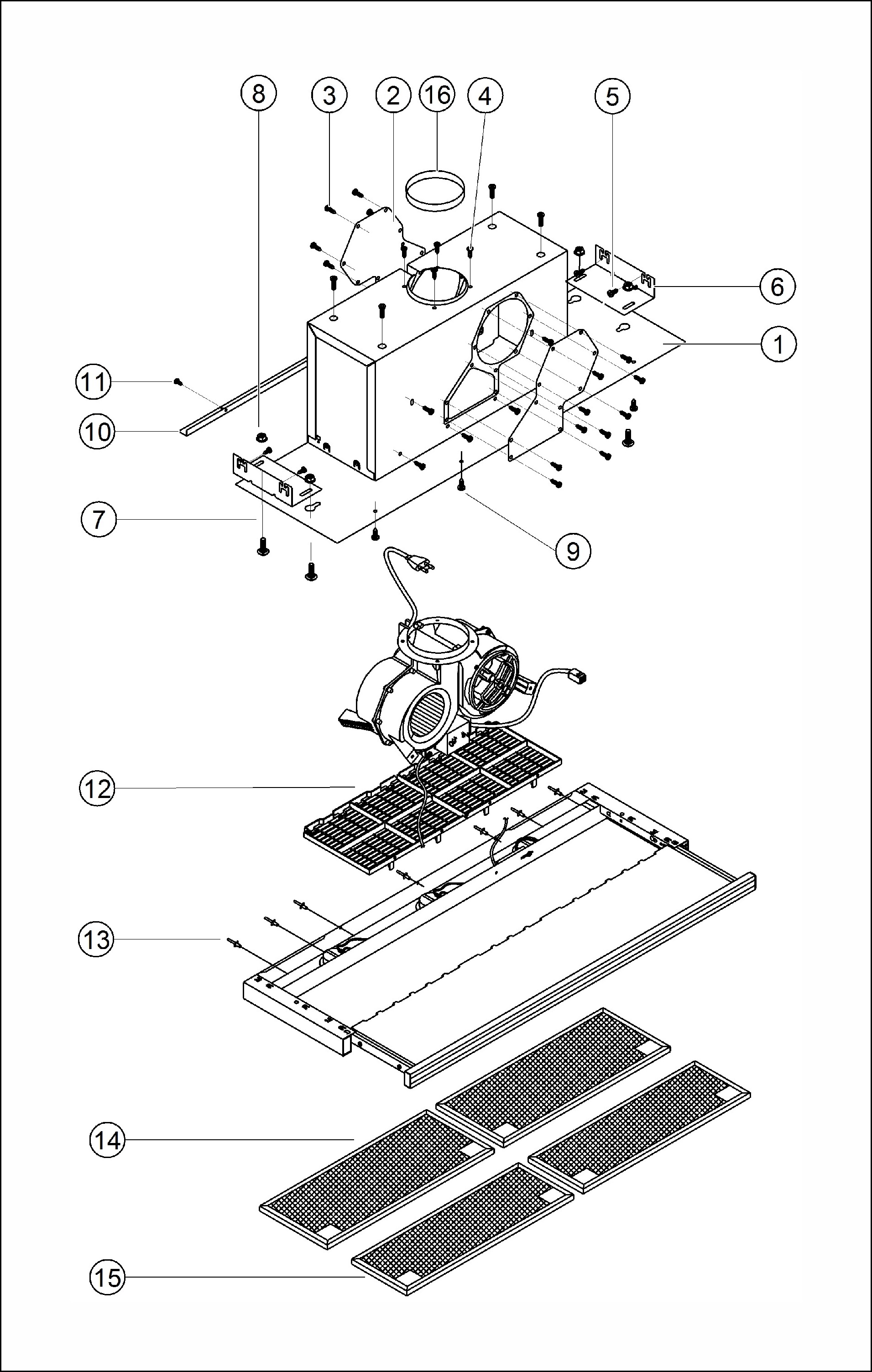 8
3
2
16
4
5
6
1
11
10
7
9
12
13
14
15