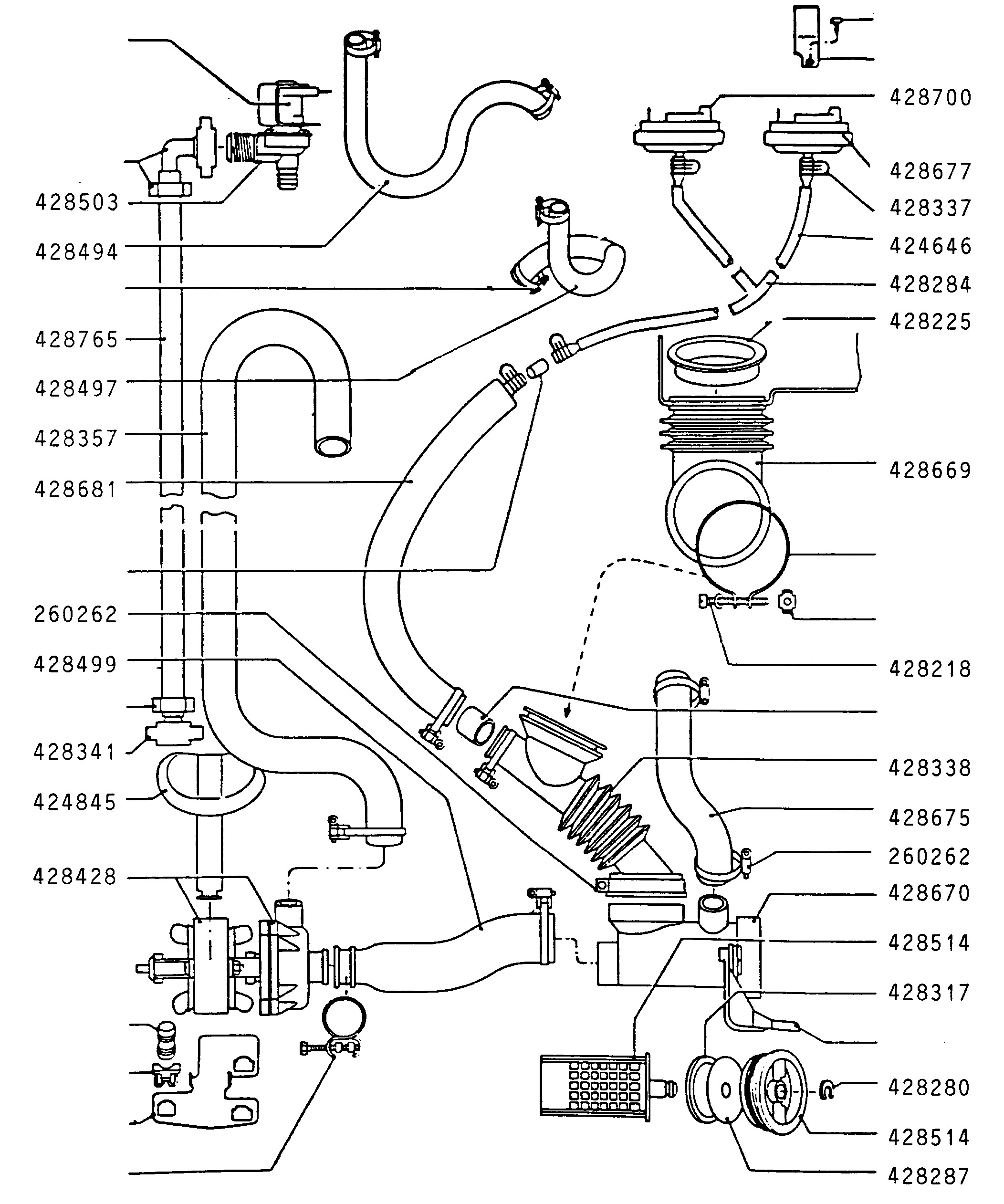 428503
428494
428765
428497
428357
428681
260262
428499
428341
424845
428428

428700
428677
428337
424646
428284
428225
428669
428218
428338
428675
260262
428670
428514
428317
428280
428514
428287