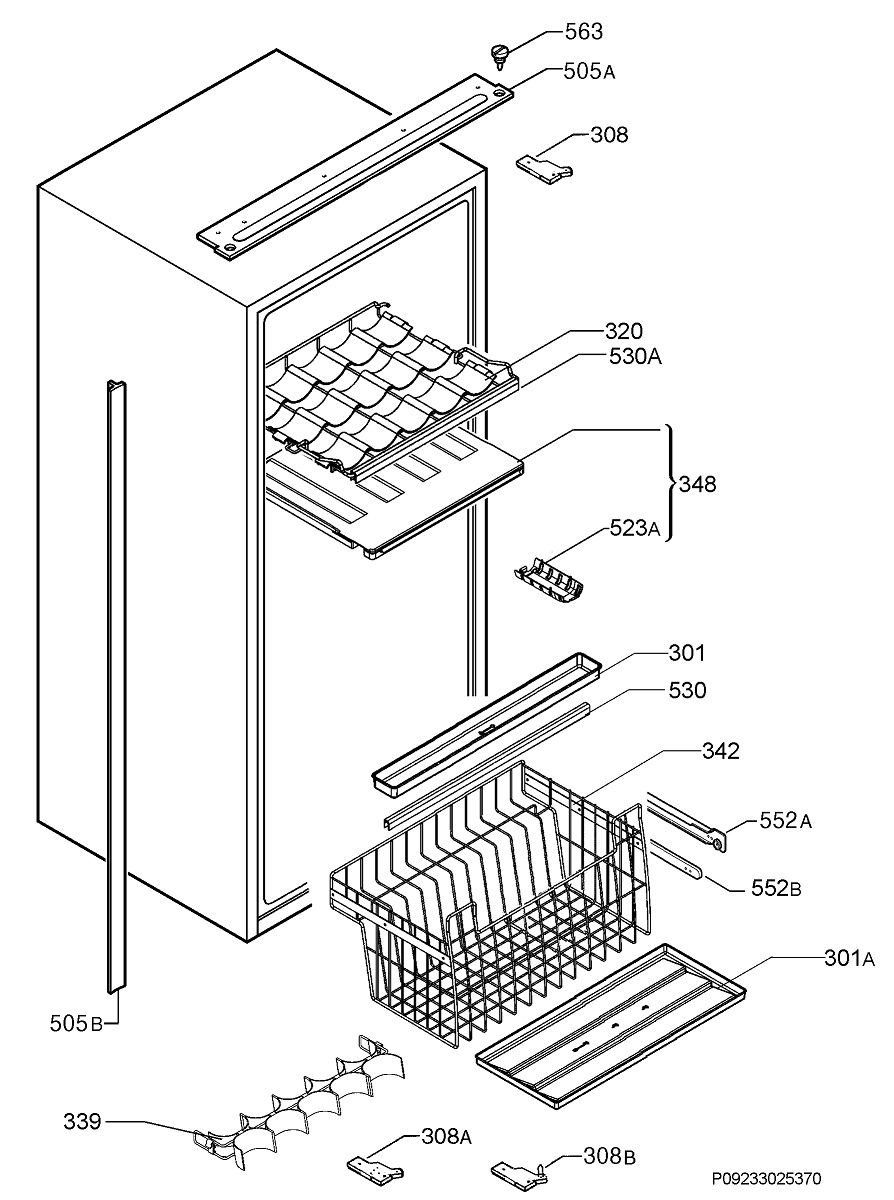 563
505A
308
320
530A
348
523A
301
530
342
552A
552B
301A
505B
339
308A
308B
P09233025370