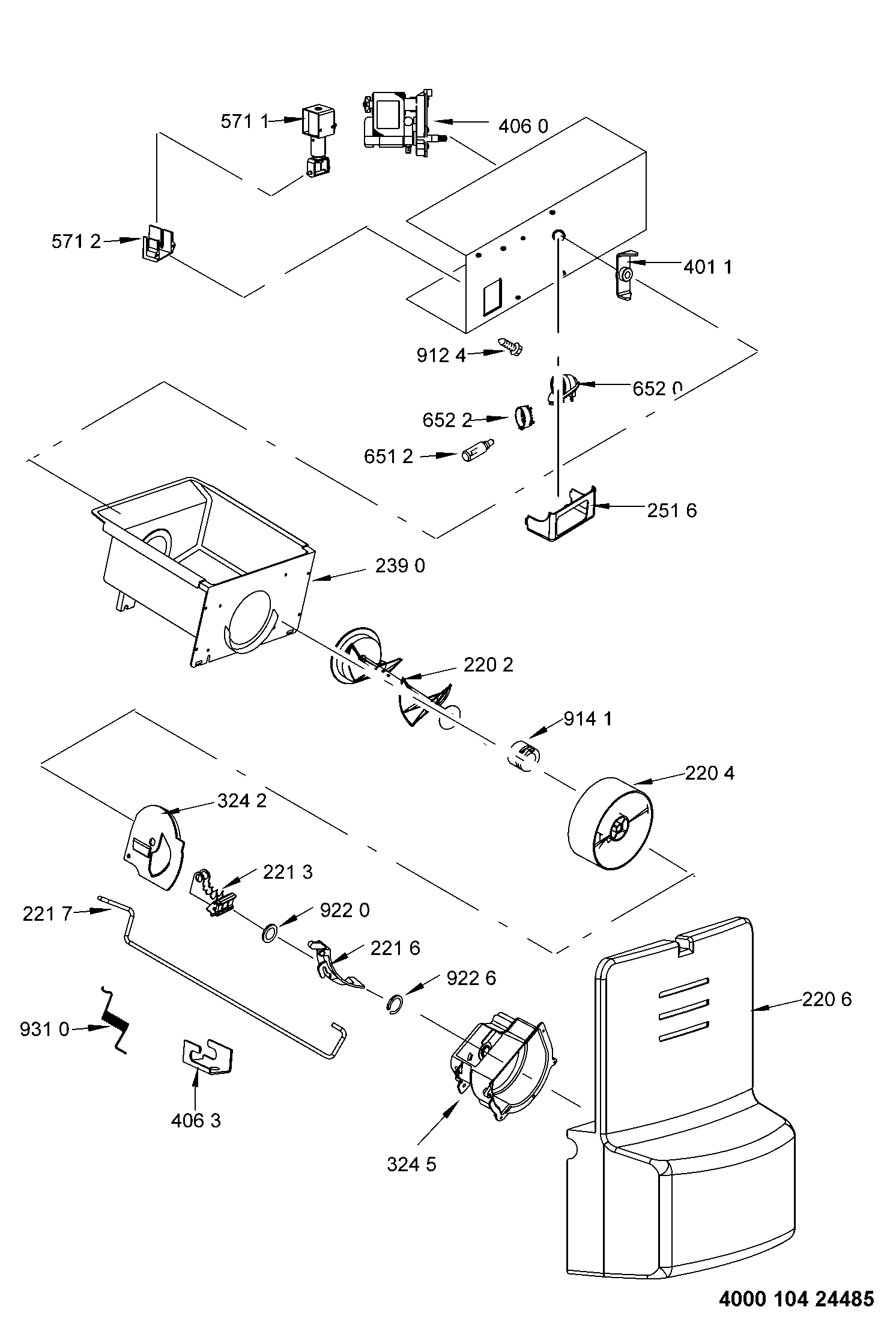 571 1
406 0
571 2
401 1
912 4
652 0
652 2
651 2
251 6
239 0
220 2
914 1
220 4
324 2
221 3
221 7
922 0
221 6
922 6
220 6
931 0
406 3
324 5
4000 104 24485